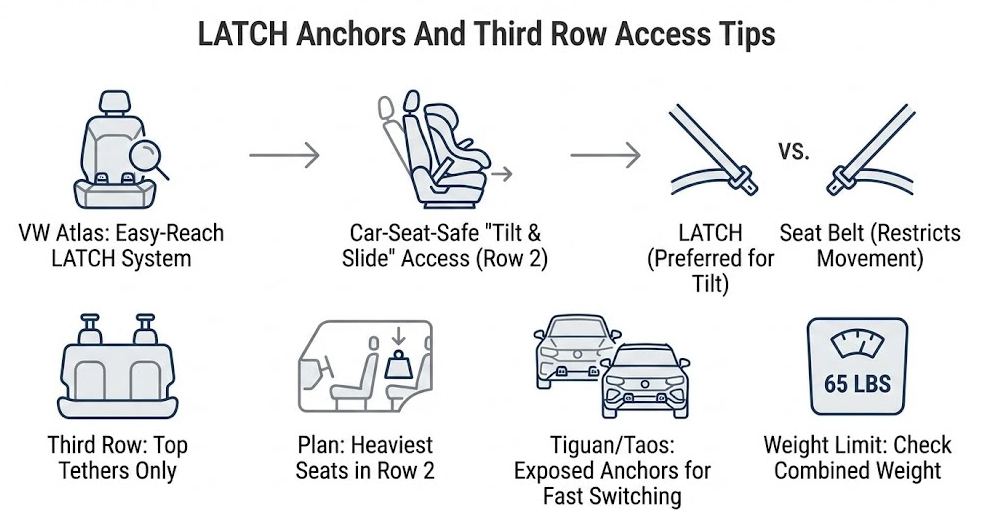 LATCH Anchors And Third Row Access Tips

VW Atlas: Easy-Reach LATCH System

Car-Seat-Safe "Tilt & Slide" Access (Row 2)

LATCH (Preferred for Tilt)

VS.

Seat Belt (Restricts Movement)

Third Row: Top Tethers Only

Plan: Heaviest Seats in Row 2

Tiguan/Taos: Exposed Anchors for Fast Switching

65 LBS

Weight Limit: Check Combined Weight